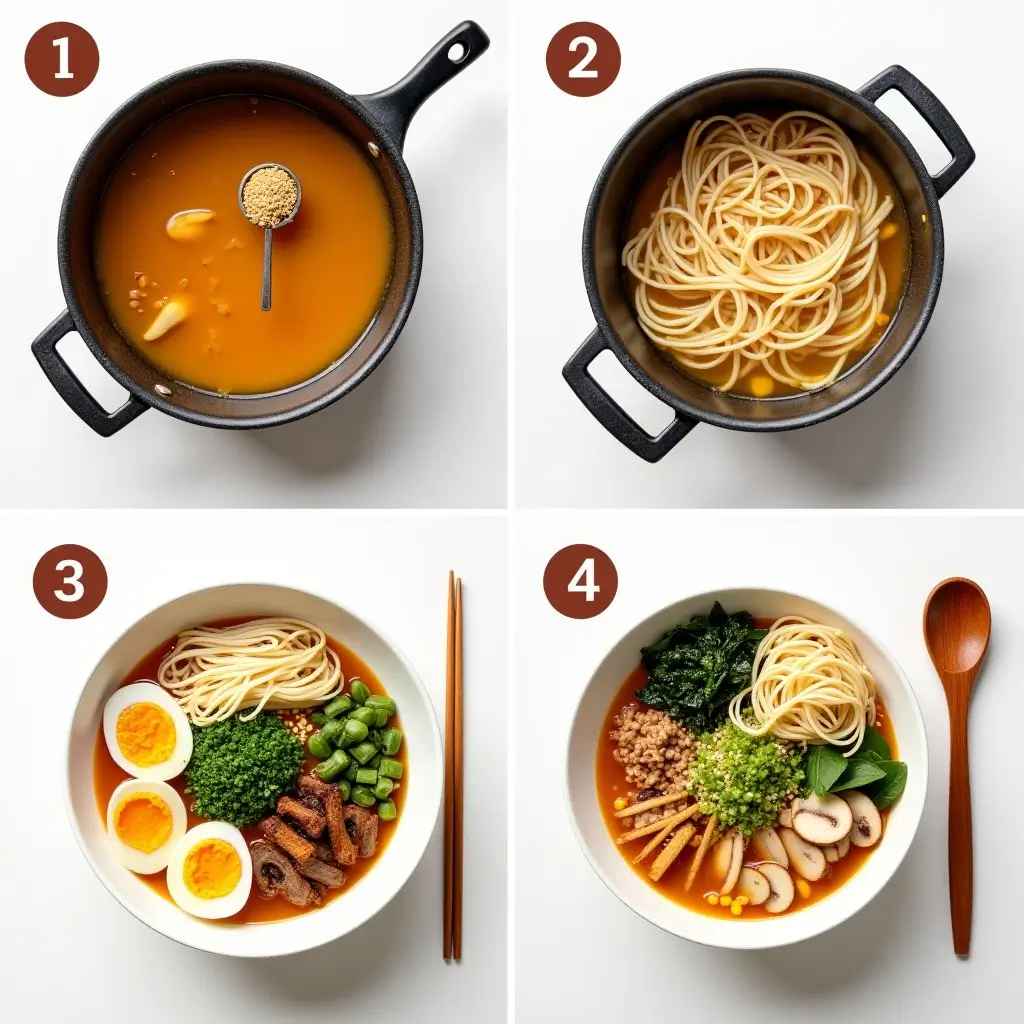 1

2

3

4